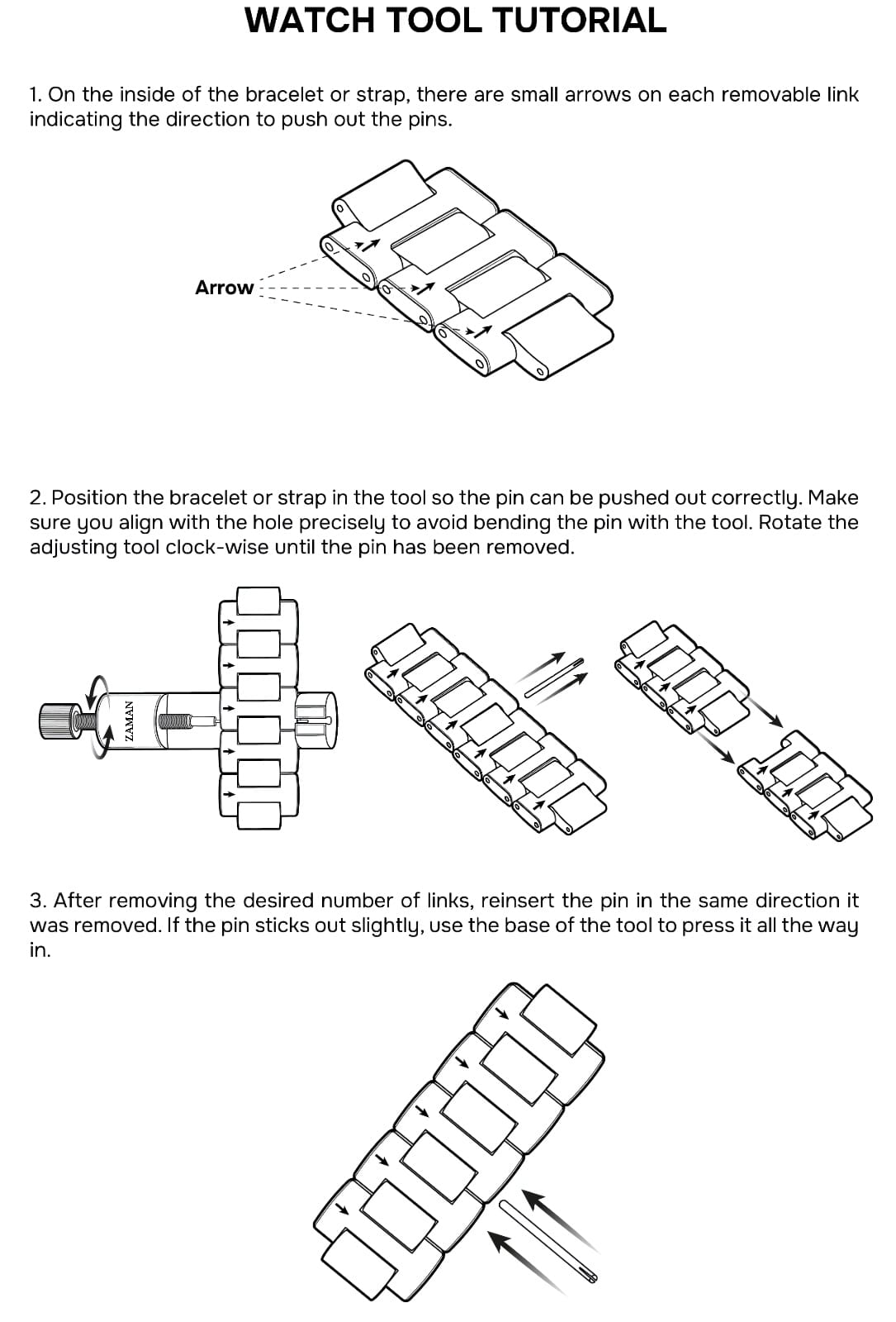 WATCH TOOL TUTORIAL

1. On the inside of the bracelet or strap, there are small arrows on each removable link indicating the direction to push out the pins.

Arrow

2. Position the bracelet or strap in the tool so the pin can be pushed out correctly. Make sure you align with the hole precisely to avoid bending the pin with the tool. Rotate the adjusting tool clock-wise until the pin has been removed.

ZAMAN

3. After removing the desired number of links, reinsert the pin in the same direction it was removed. If the pin sticks out slightly, use the base of the tool to press it all the way in.